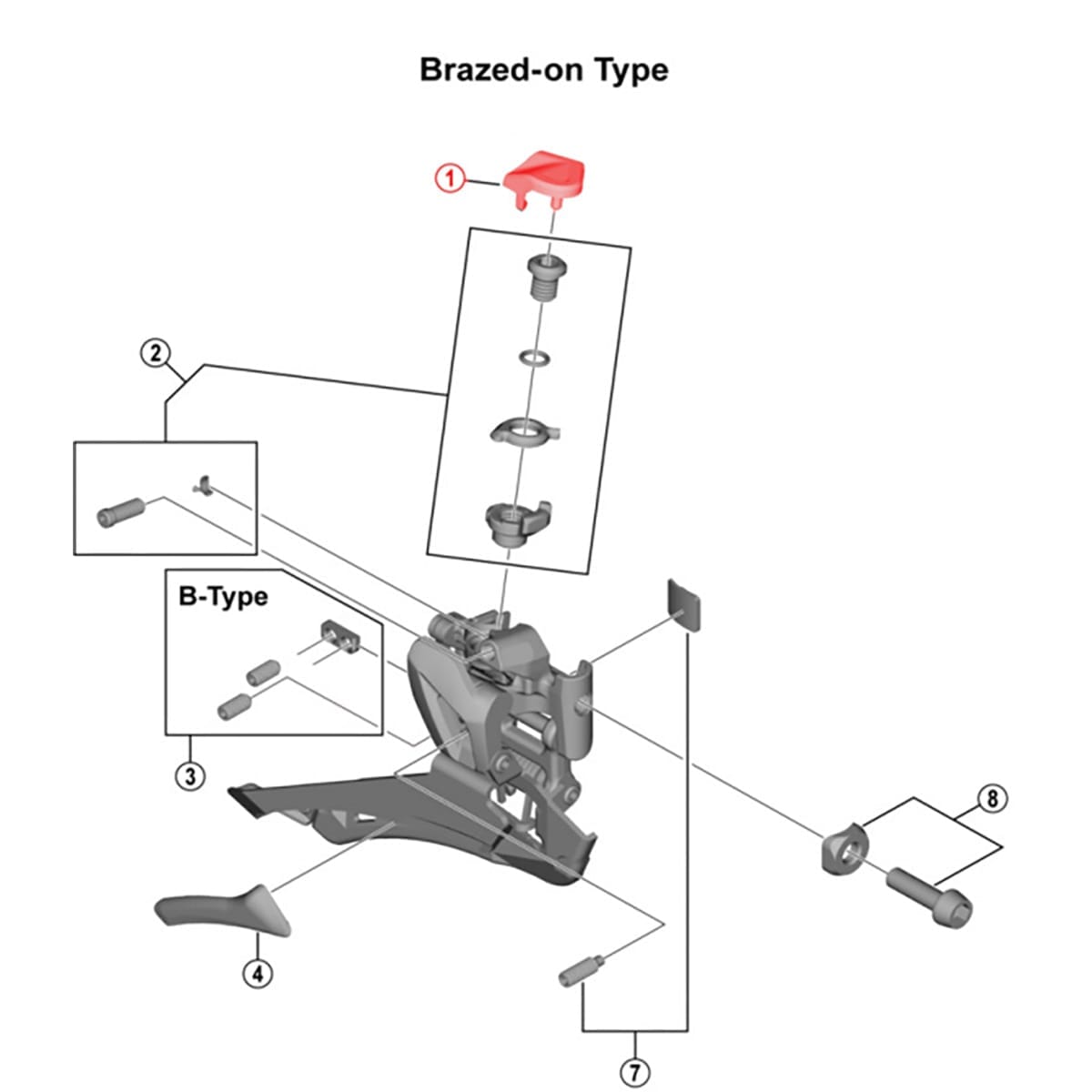 Brazed-on Type

1

2

B-Type

3

4

7

8