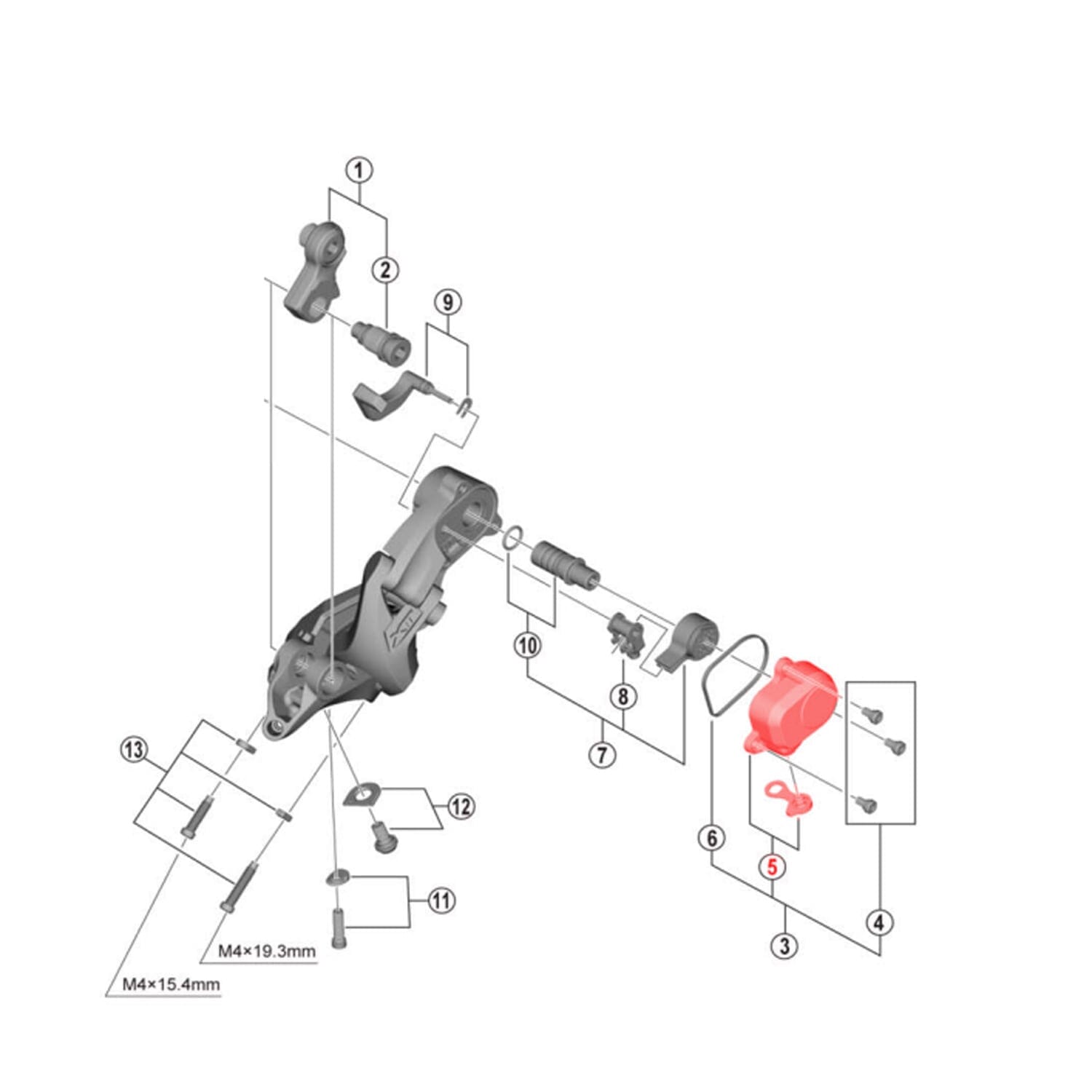 1
2
9
XT
10
8
7
13
12
11
6
5
4
3
M4×19.3mm
M4×15.4mm