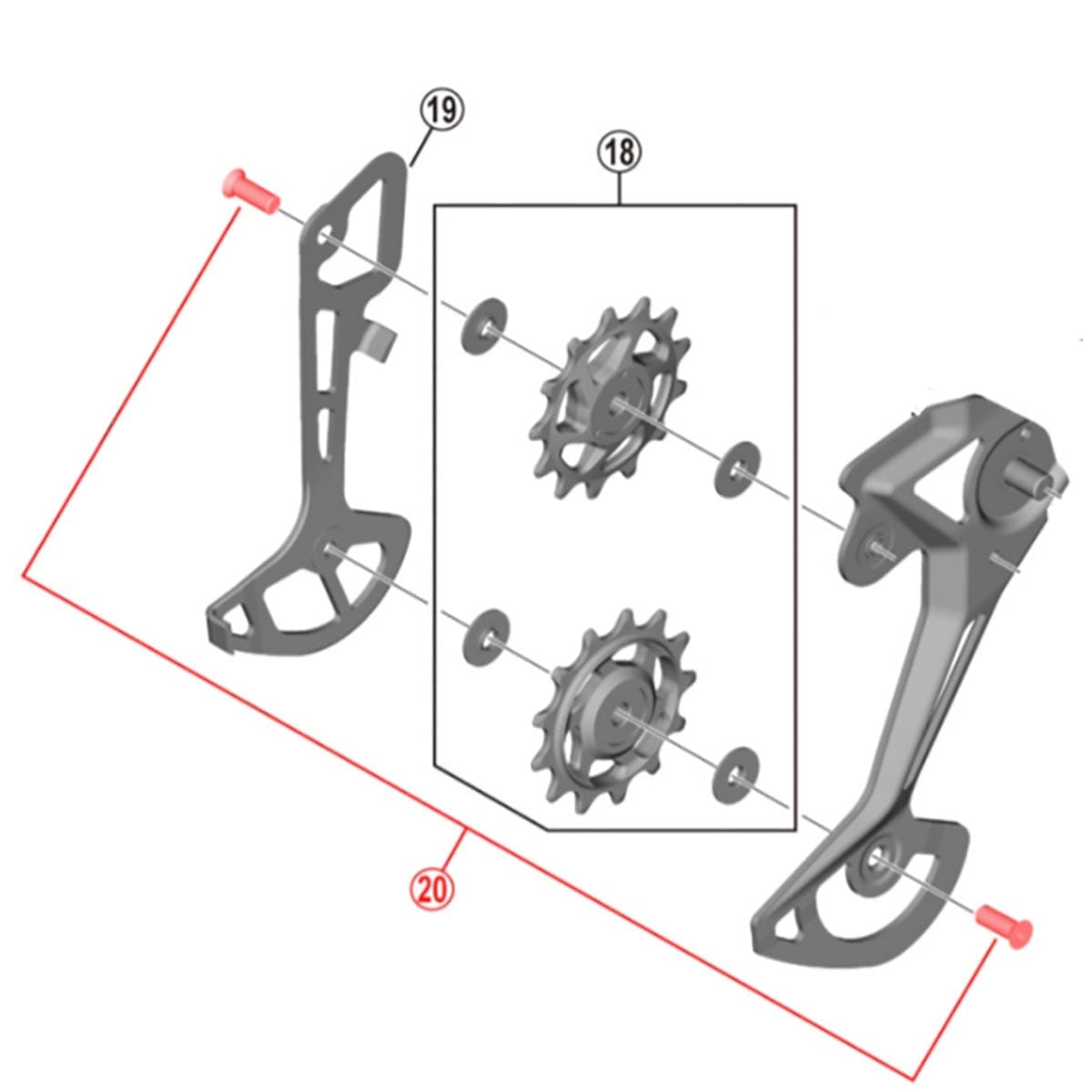 19

18

20