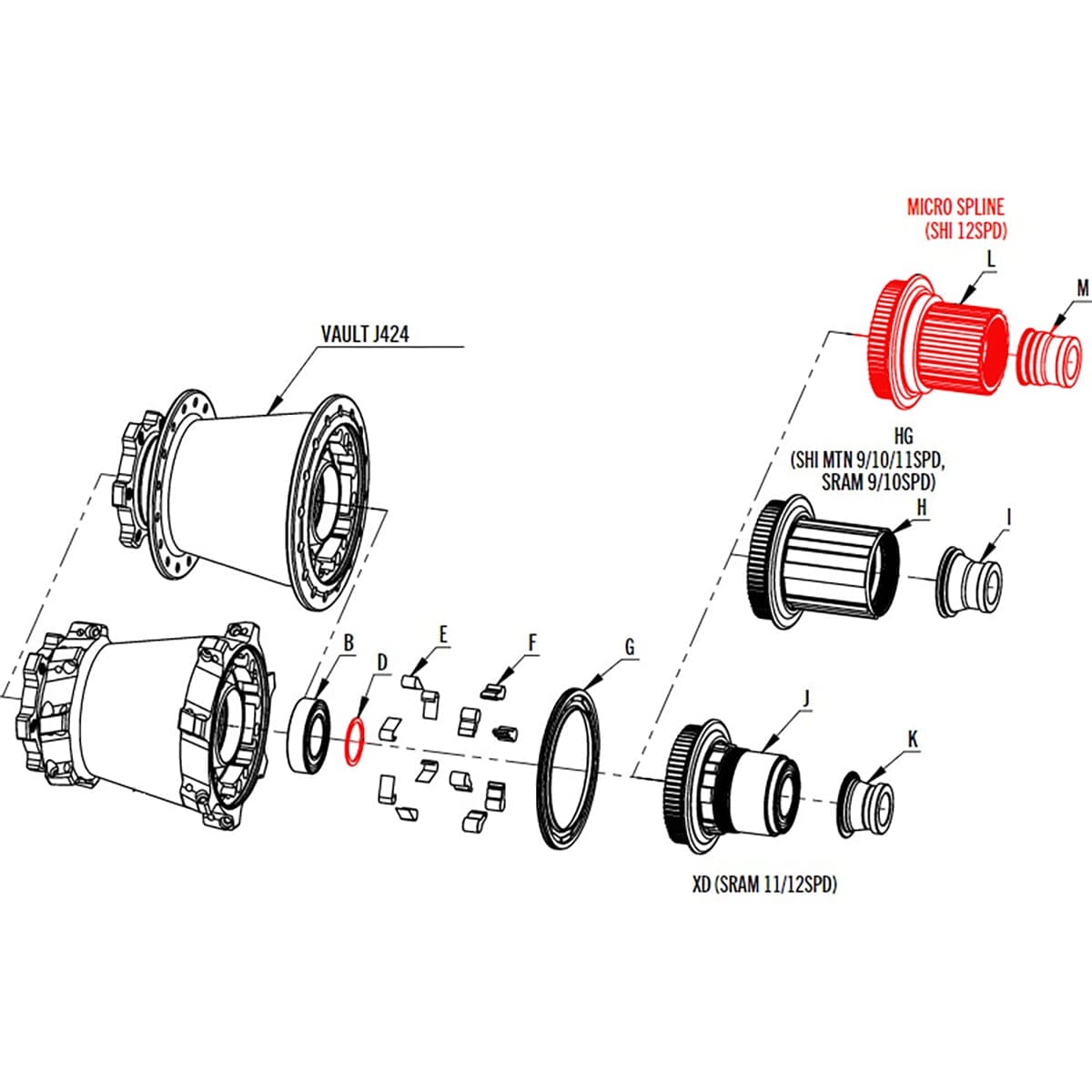 MICRO SPLINE
(SHI 12SPD)

L

M

VAULT J424

HG
(SHI MTN 9/10/11SPD,
SRAM 9/10SPD)

H

I

B

D

E

F

G

J

K

XD (SRAM 11/12SPD)