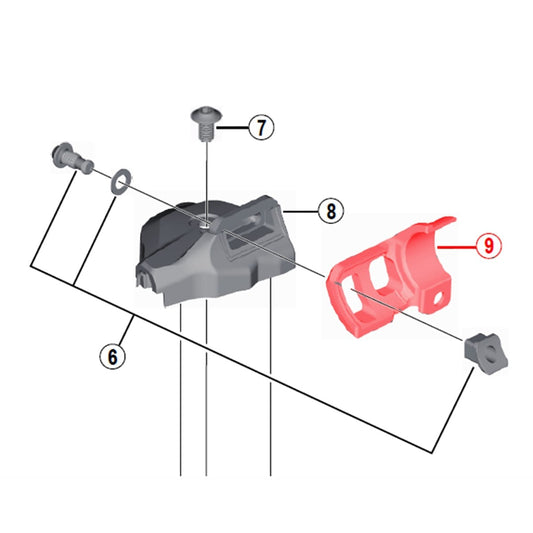 7

8

9

6